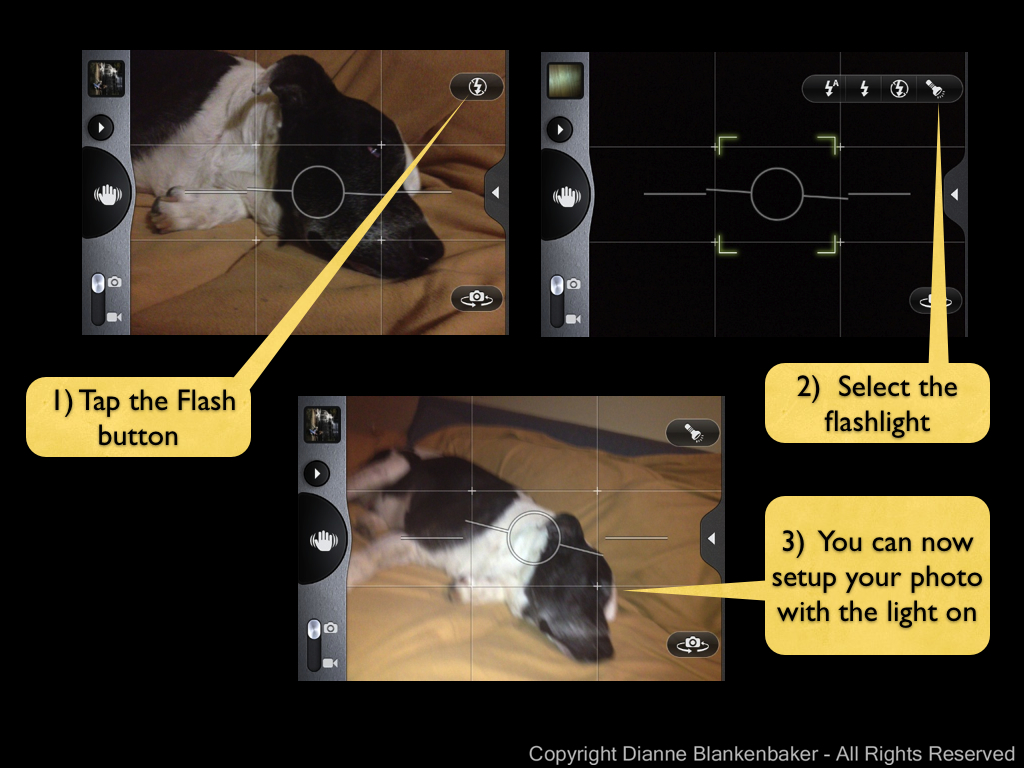 1) Tap the Flash button

2) Select the flashlight

3) You can now setup your photo with the light on

Copyright Dianne Blankenbaker - All Rights Reserved